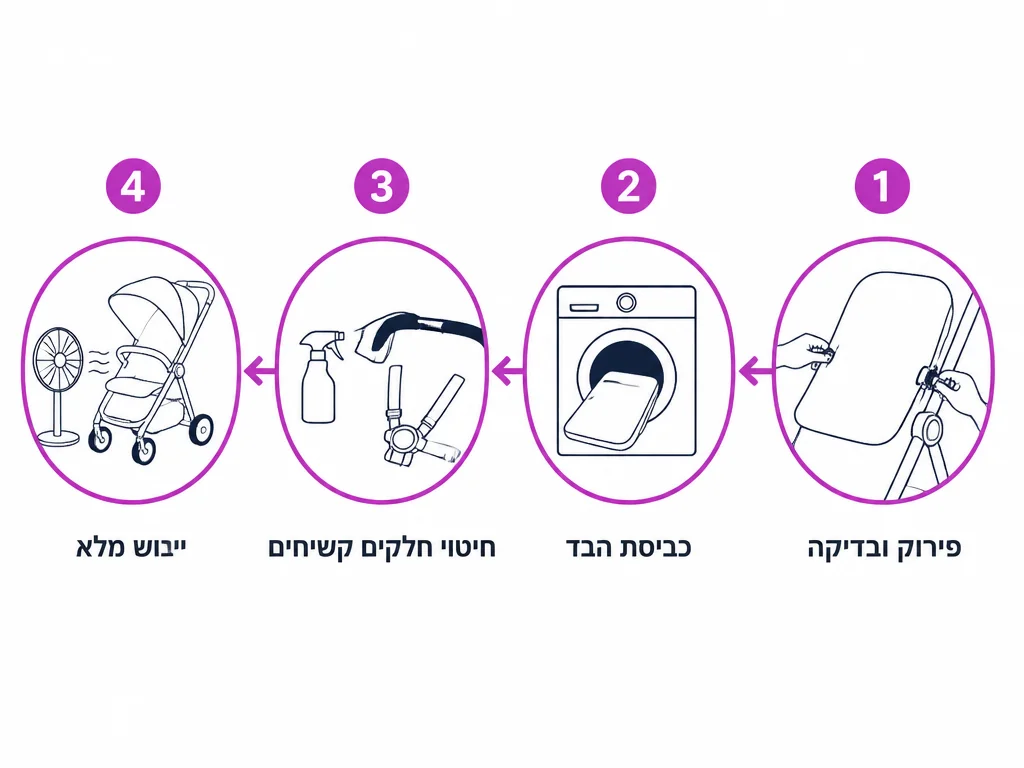 1
פירוק ובדיקה

2
כביסת הבד

3
חיטוי חלקים קשיחים

4
ייבוש מלא