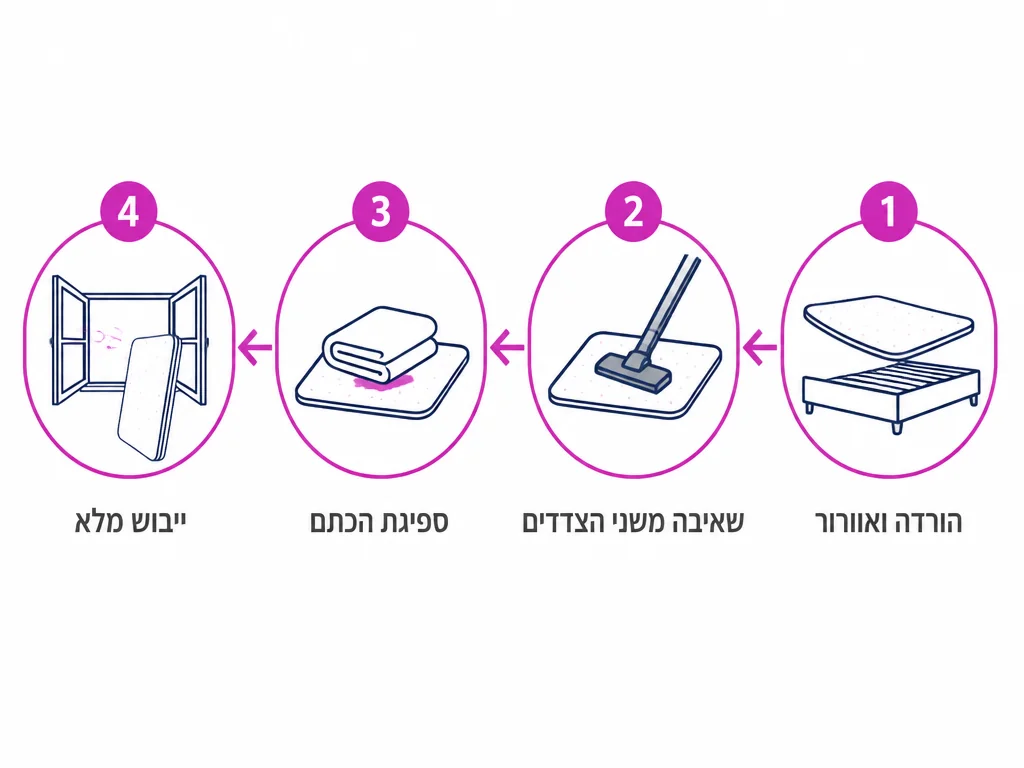 1
הורדה ואוורור

2
שאיבה משני הצדדים

3
ספיגת הכתם

4
ייבוש מלא