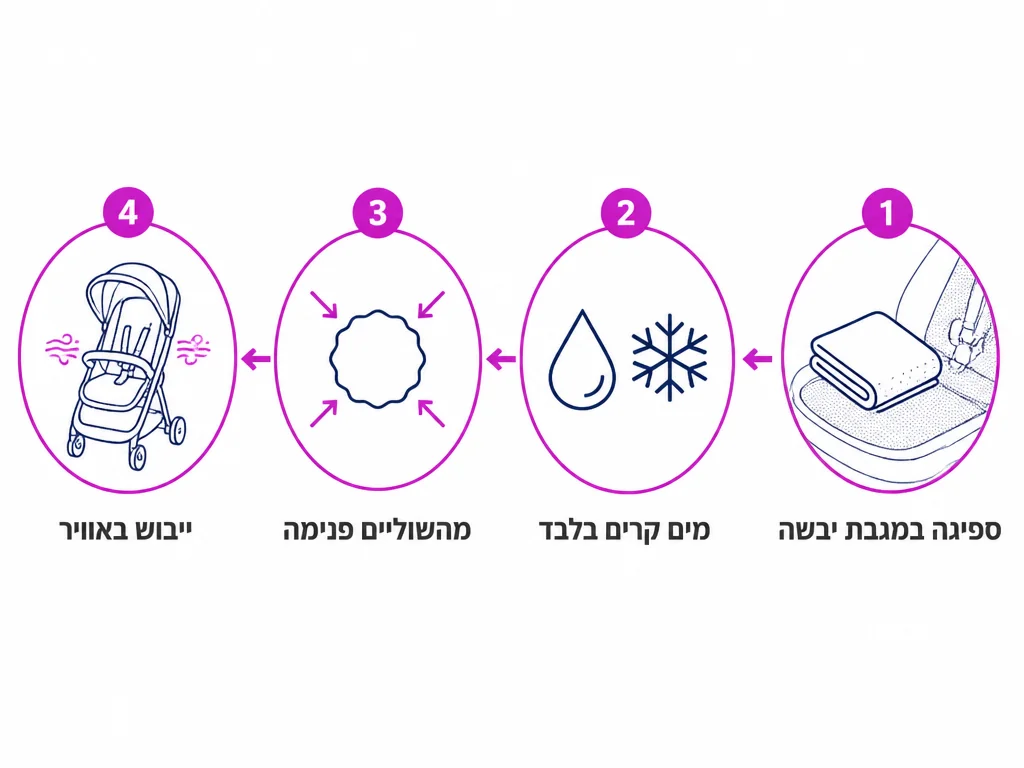 1
ספיגה במגבת יבשה

2
מים קרים בלבד

3
מהשוליים פנימה

4
ייבוש באוויר