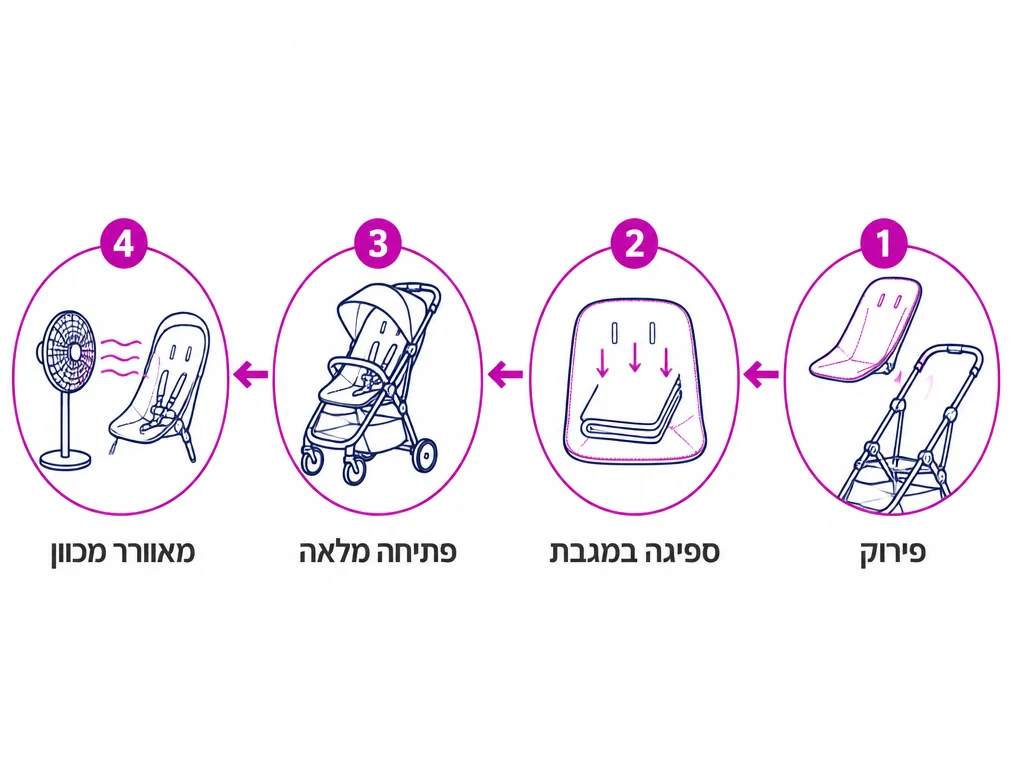 1
פירוק

2
ספיגה במגבת

3
פתיחה מלאה

4
מאוורר מכוון