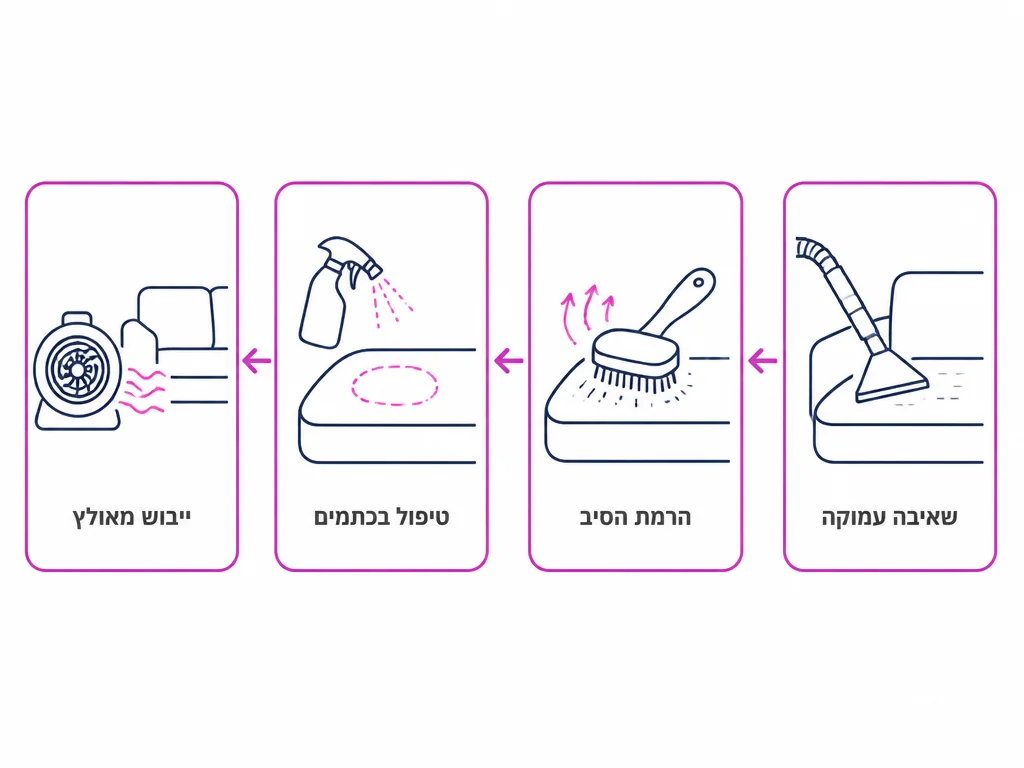 שאיבה עמוקה

הרמת הסיב

טיפול בכתמים

ייבוש מאולץ