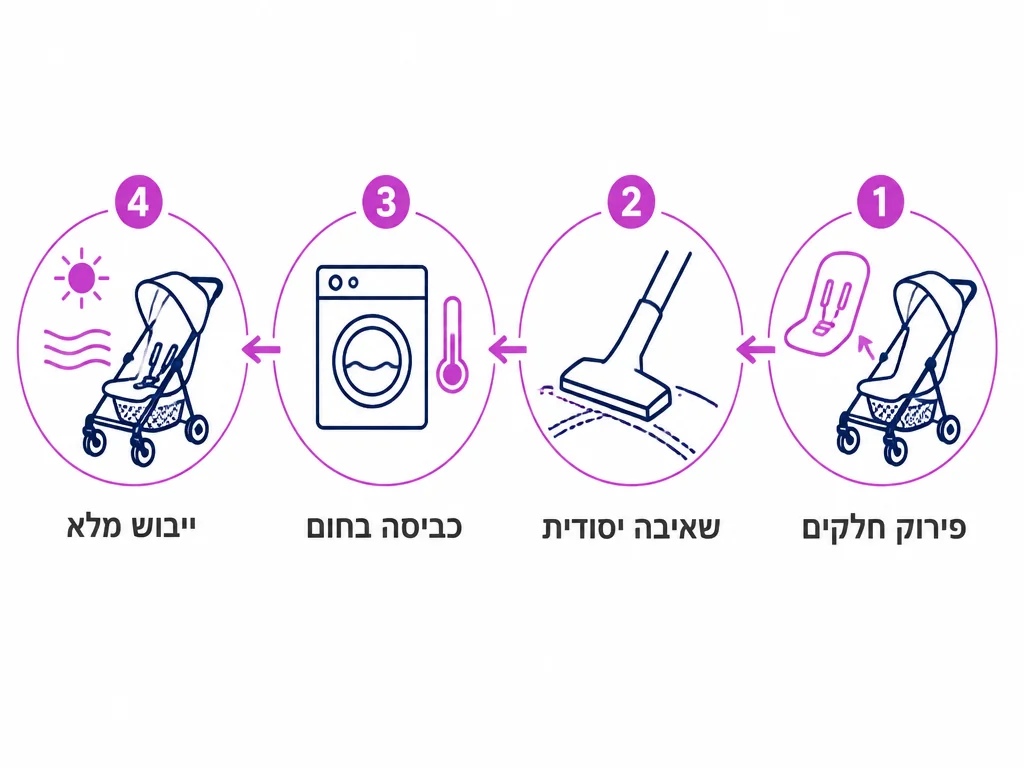 1
פירוק חלקים

2
שאיבה יסודית

3
כביסה בחום

4
ייבוש מלא