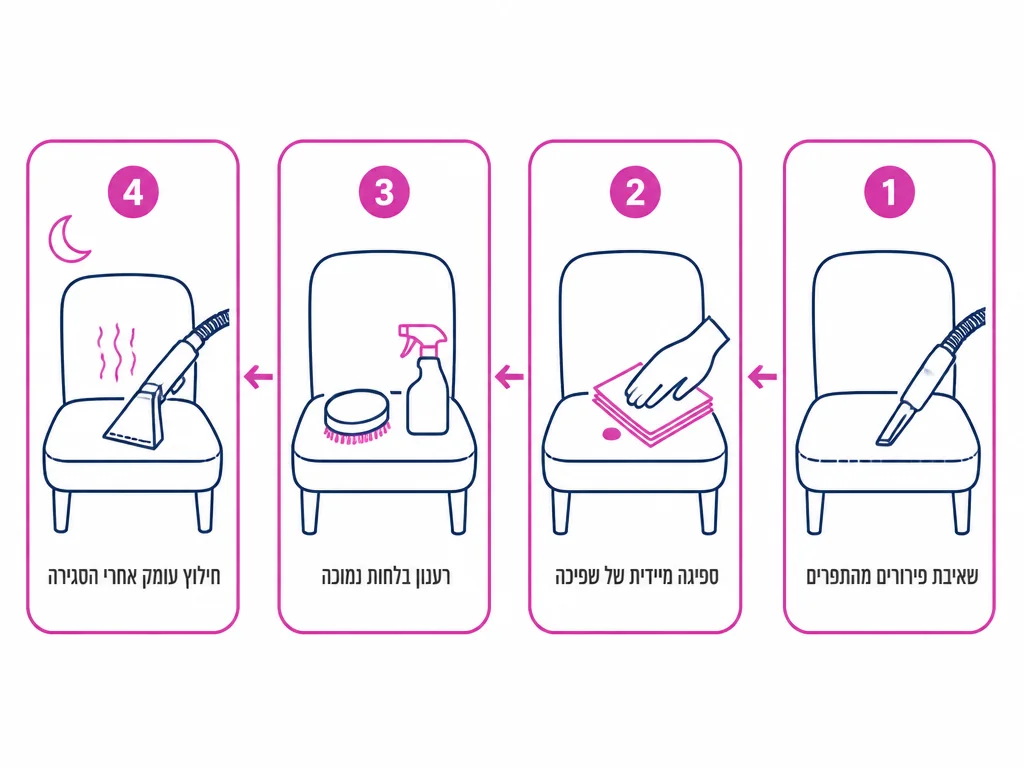 1
שאיבת פירורים מהתפרים

2
ספיגה מיידית של שפיכה

3
רענון בלחות נמוכה

4
חילוץ עומק אחרי הסגירה