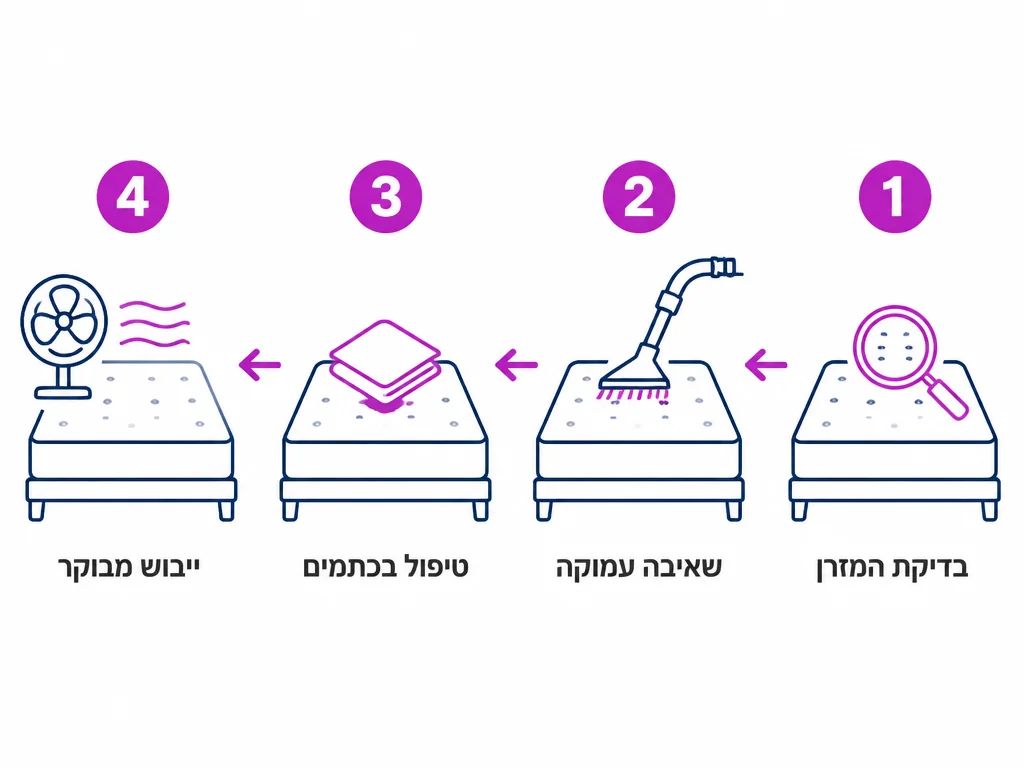 1
בדיקת המזרן

2
שאיבה עמוקה

3
טיפול בכתמים

4
ייבוש מבוקר