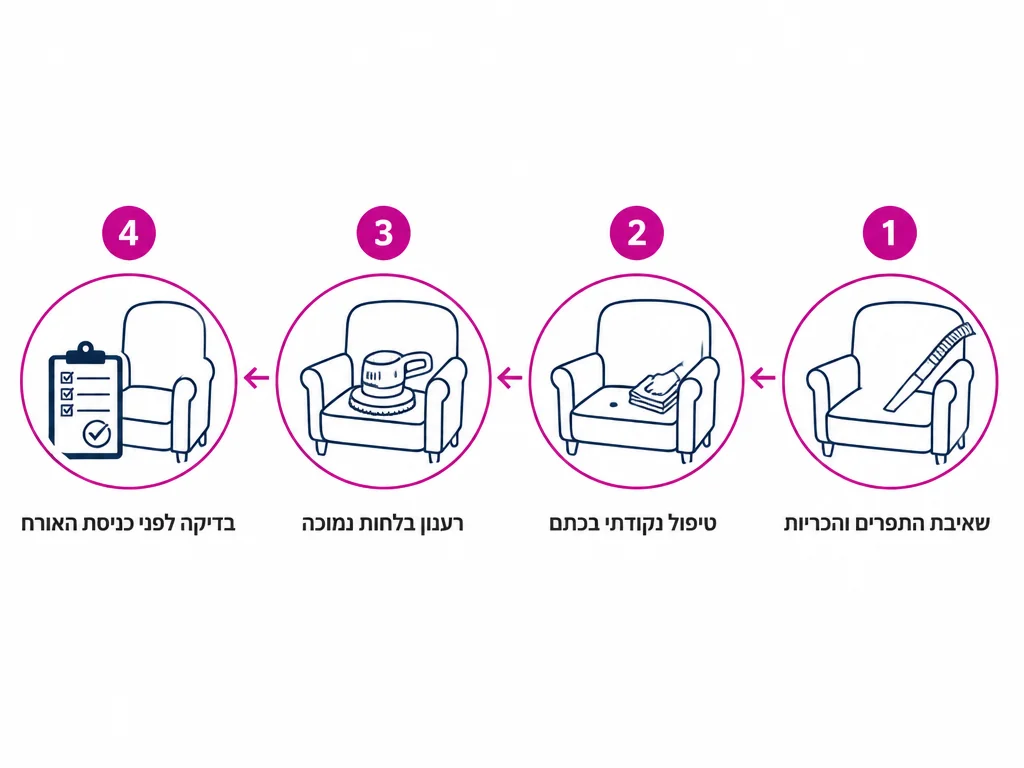 1
שאיבת התפרים והכריות

2
טיפול נקודתי בכתם

3
רענון בלחות נמוכה

4
בדיקה לפני כניסת האורח