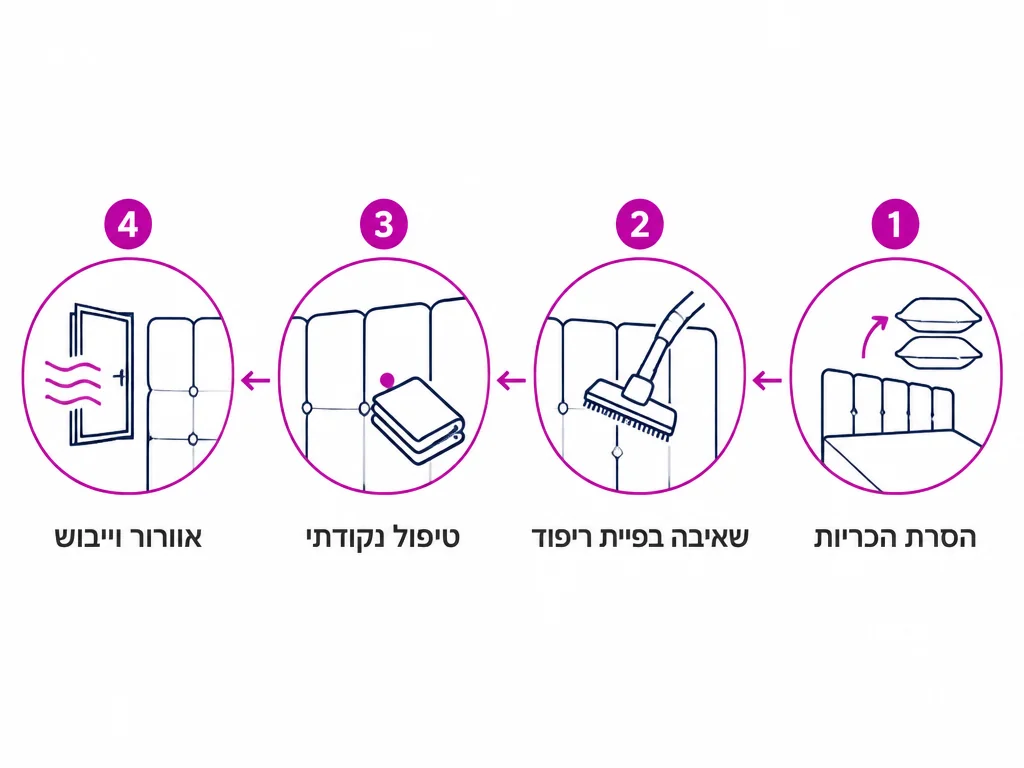 1
הסרת הכריות

2
שאיבה בפיית ריפוד

3
טיפול נקודתי

4
אוורור וייבוש