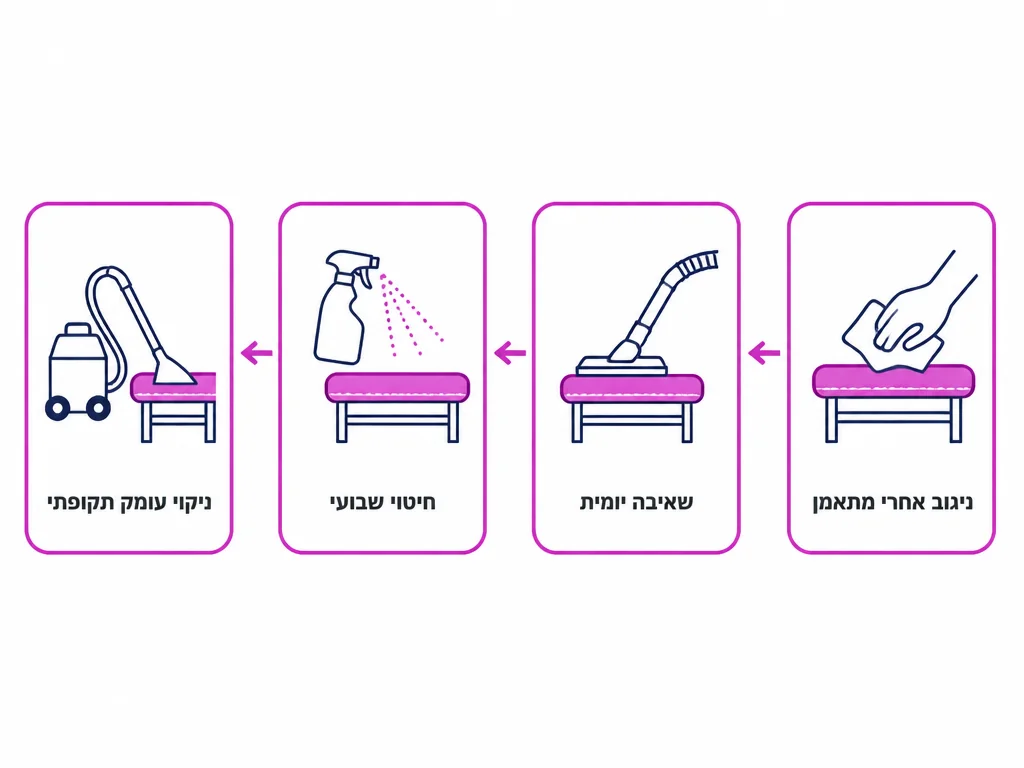 ניגוב אחרי מתאמן

שאיבה יומית

חיטוי שבועי

ניקוי עומק תקופתי