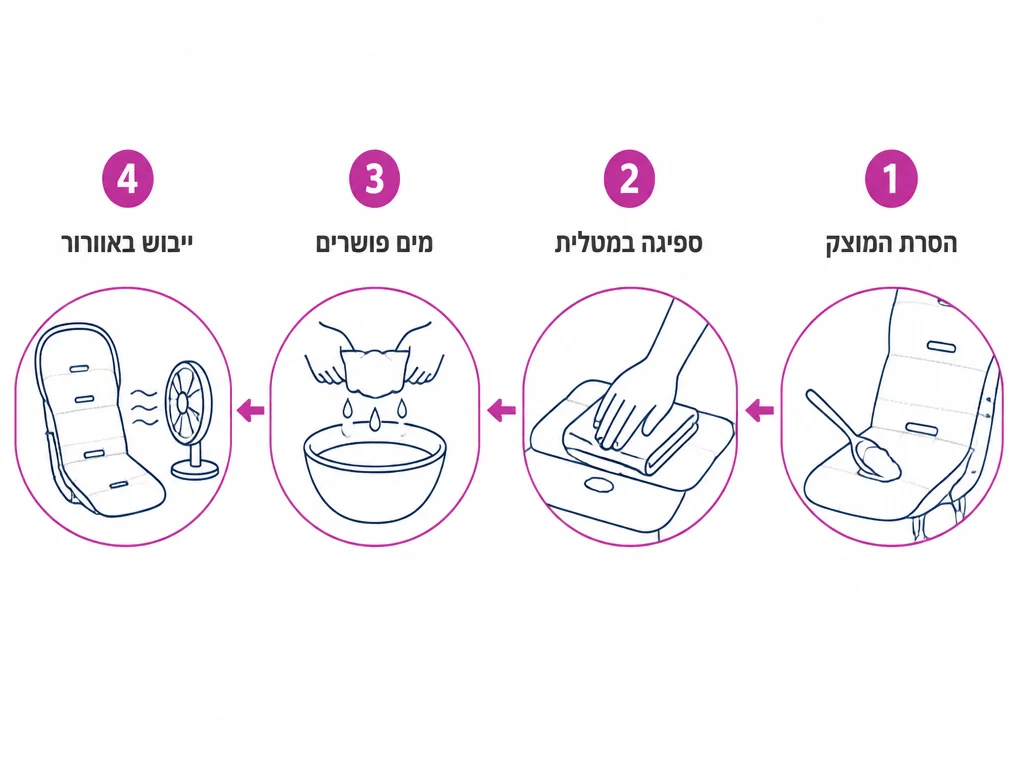 1
הסרת המוצק

2
ספיגה במטלית

3
מים פושרים

4
ייבוש באוורור