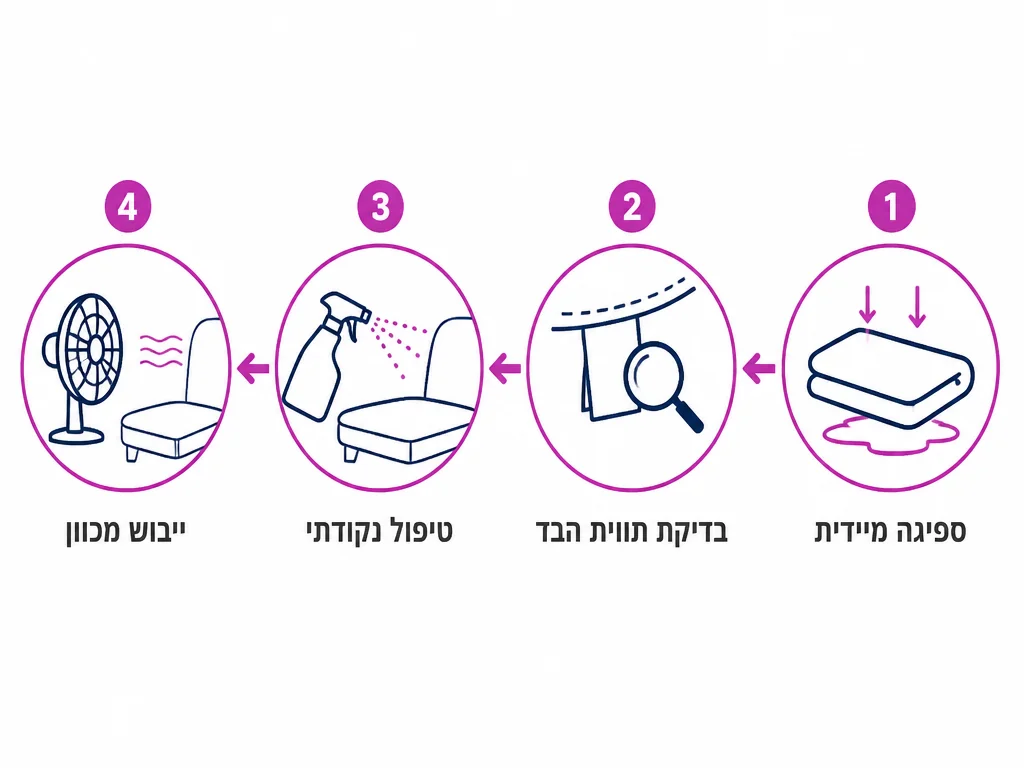 1
ספיגה מיידית

2
בדיקת תווית הבד

3
טיפול נקודתי

4
ייבוש מכוון