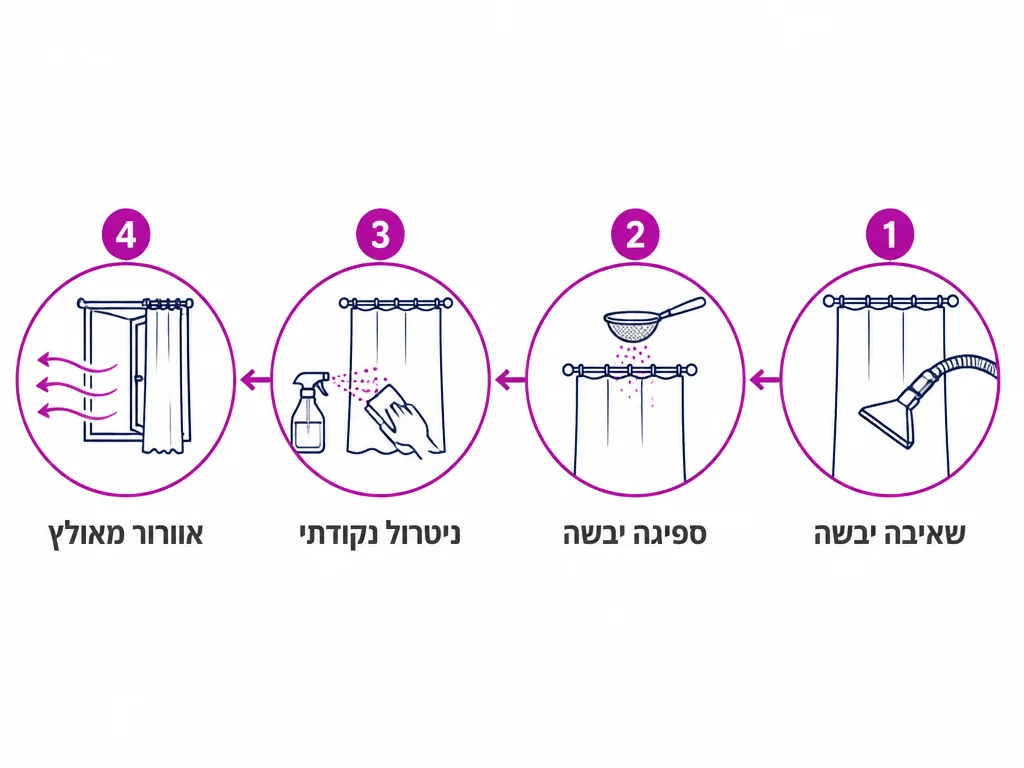 1
שאיבה יבשה

2
ספיגה יבשה

3
ניטרול נקודתי

4
אוורור מאולץ