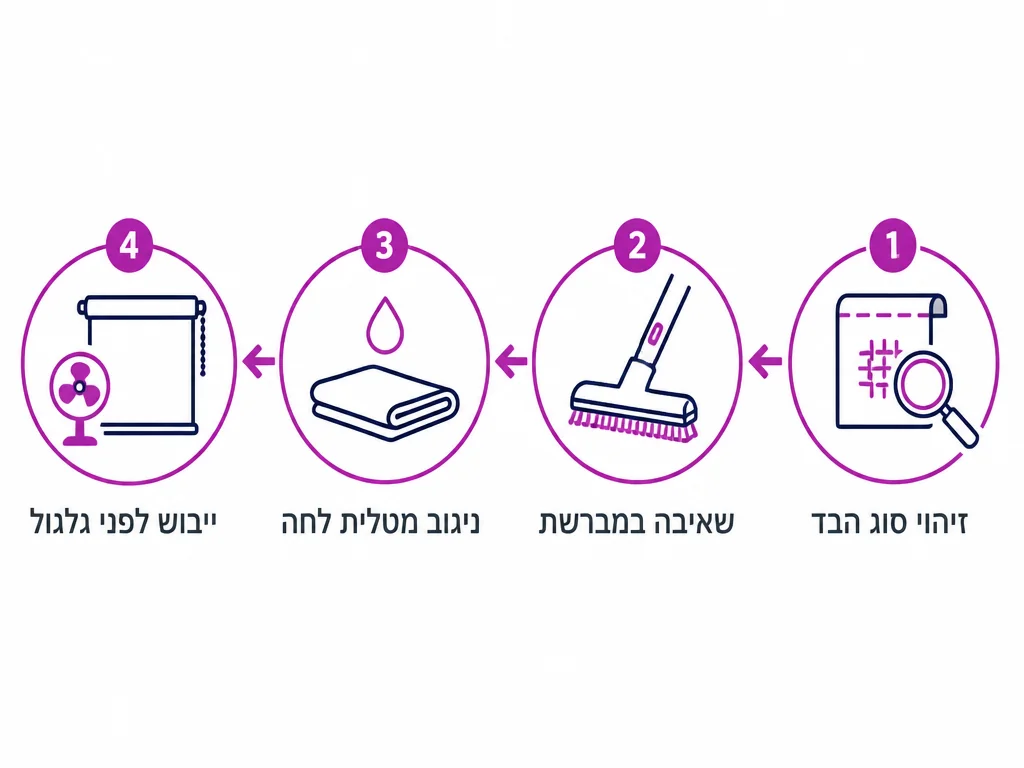 1
זיהוי סוג הבד

2
שאיבה במברשת

3
ניגוב מטלית לחה

4
ייבוש לפני גלגול